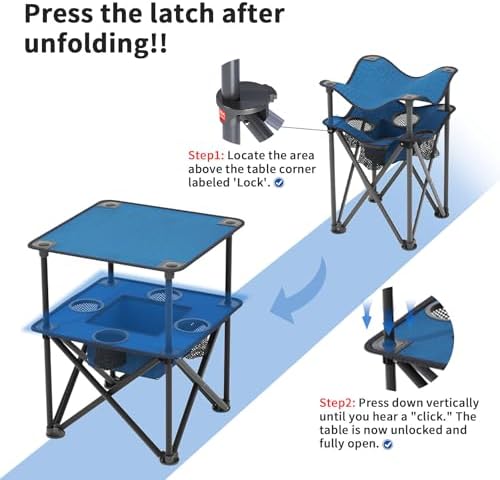 Press the latch after unfolding!!

Step1: Locate the area above the table corner labeled 'Lock'.

Step2: Press down vertically until you hear a "click." The table is now unlocked and fully open.