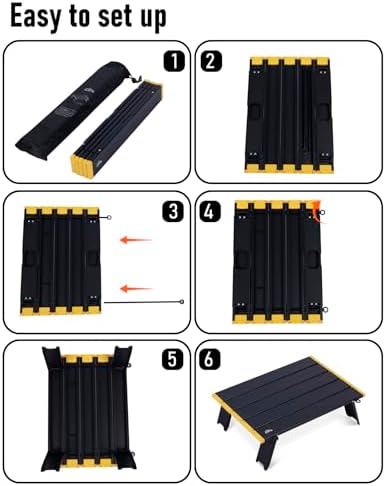 Easy to set up

1

2

3

4

5

6