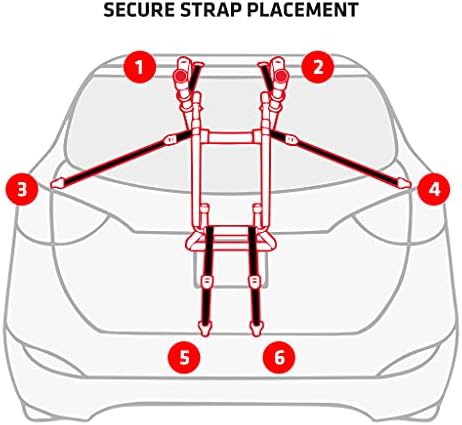 SECURE STRAP PLACEMENT

1

2

3

4

5

6