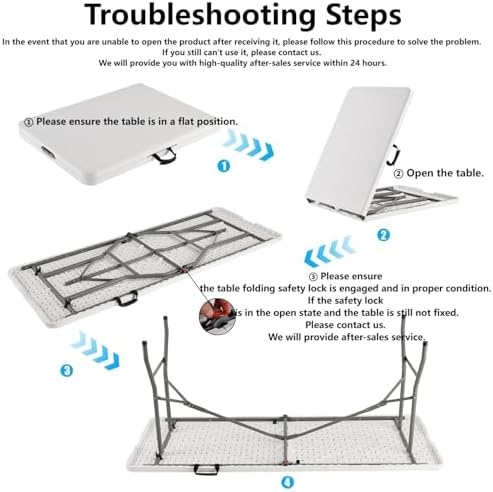 Troubleshooting Steps

In the event that you are unable to open the product after receiving it, please follow this procedure to solve the problem.
If you still can't use it, please contact us.
We will provide you with high-quality after-sales service within 24 hours.

① Please ensure the table is in a flat position.

1

② Open the table.

2

③ Please ensure
the table folding safety lock is engaged and in proper condition.
If the safety lock
is in the open state and the table is still not fixed.
Please contact us.
We will provide after-sales service.

3

4