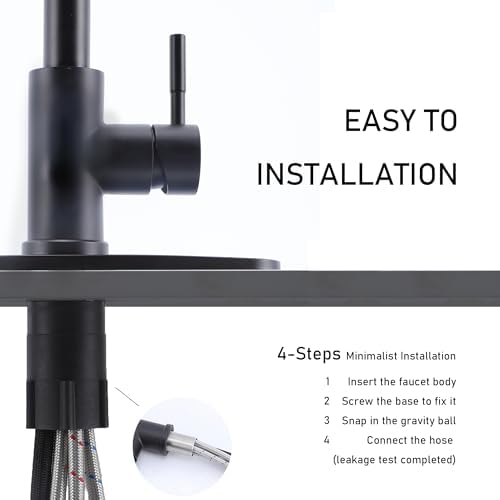 EASY TO
INSTALLATION

4-Steps Minimalist Installation

1 Insert the faucet body
2 Screw the base to fix it
3 Snap in the gravity ball
4 Connect the hose (leakage test completed)