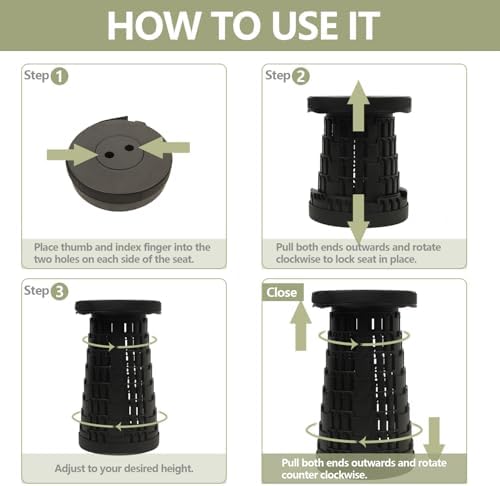 HOW TO USE IT

Step 1

Place thumb and index finger into the two holes on each side of the seat.

Step 2

Pull both ends outwards and rotate clockwise to lock seat in place.

Step 3

Adjust to your desired height.

Close

Pull both ends outwards and rotate counter clockwise.