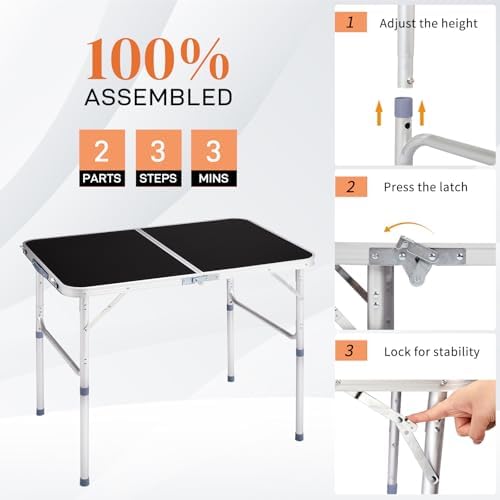 100%
ASSEMBLED

2
PARTS

3
STEPS

3
MINS

1 Adjust the height

2 Press the latch

3 Lock for stability