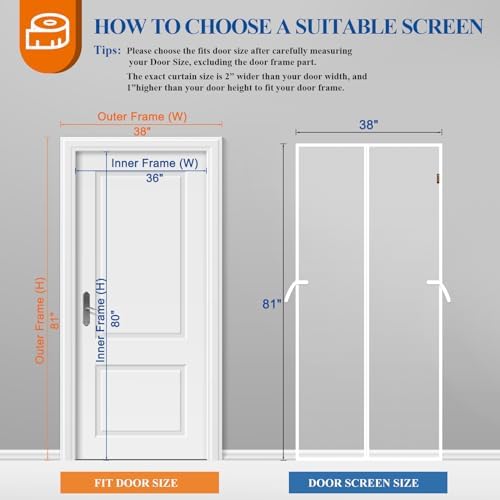 HOW TO CHOOSE A SUITABLE SCREEN

Tips: Please choose the fits door size after carefully measuring your Door Size, excluding the door frame part.

The exact curtain size is 2" wider than your door width, and 1"higher than your door height to fit your door frame.

Outer Frame (W)
38"

Inner Frame (W)
36"

Outer Frame (H)
81"

Inner Frame (H)
80"

38"

81"

FIT DOOR SIZE

DOOR SCREEN SIZE