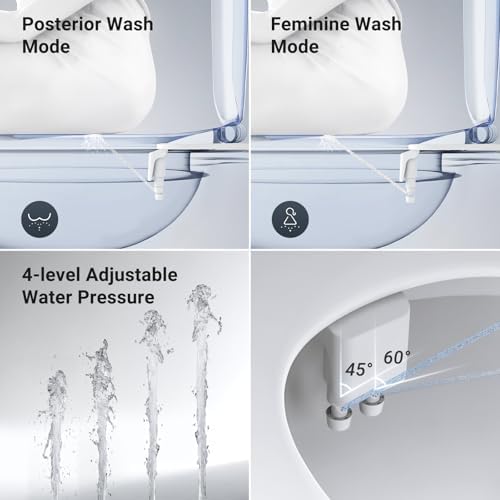 Posterior Wash Mode

Feminine Wash Mode

4-level Adjustable Water Pressure

45°

60°