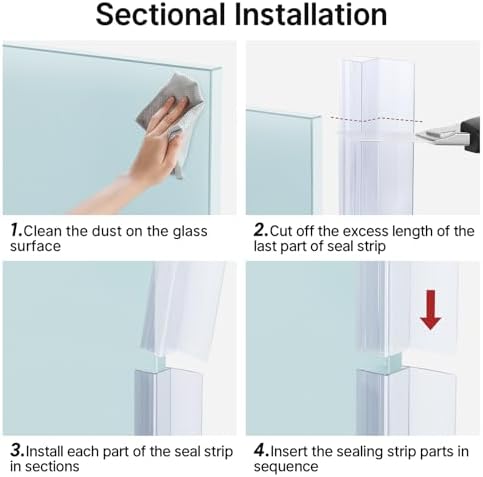 Sectional Installation

1.Clean the dust on the glass surface

2.Cut off the excess length of the last part of seal strip

3.Install each part of the seal strip in sections

4.Insert the sealing strip parts in sequence