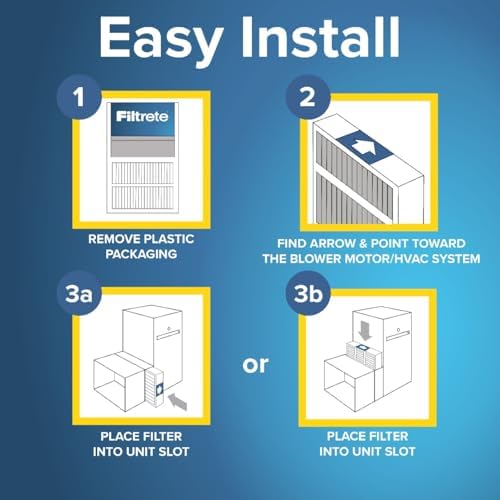 Easy Install

1

Filtrete

REMOVE PLASTIC PACKAGING

2

FIND ARROW & POINT TOWARD THE BLOWER MOTOR/HVAC SYSTEM

3a

PLACE FILTER INTO UNIT SLOT

or

3b

PLACE FILTER INTO UNIT SLOT