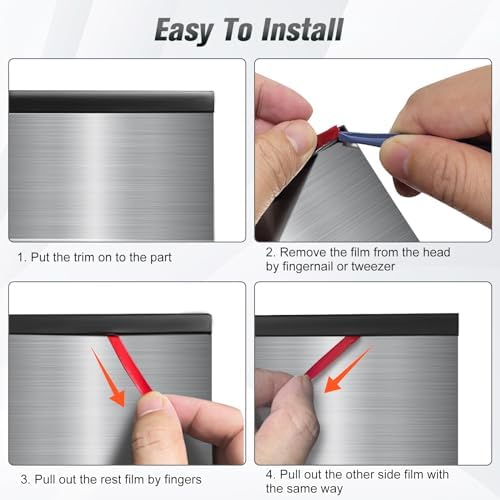 Easy To Install

1. Put the trim on to the part

2. Remove the film from the head by fingernail or tweezer

3. Pull out the rest film by fingers

4. Pull out the other side film with the same way