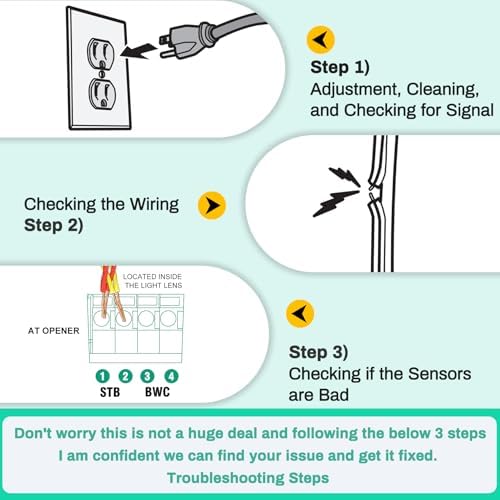 Step 1)
Adjustment, Cleaning, and Checking for Signal

Checking the Wiring
Step 2)

LOCATED INSIDE THE LIGHT LENS

AT OPENER

1 2 3 4
STB BWC

Step 3)
Checking if the Sensors are Bad

Don't worry this is not a huge deal and following the below 3 steps I am confident we can find your issue and get it fixed.
Troubleshooting Steps