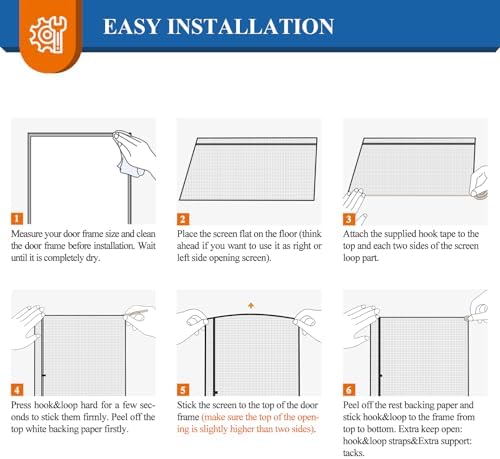 EASY INSTALLATION

1
Measure your door frame size and clean the door frame before installation. Wait until it is completely dry.

2
Place the screen flat on the floor (think ahead if you want to use it as right or left side opening screen).

3
Attach the supplied hook tape to the top and each two sides of the screen loop part.

4
Press hook&loop hard for a few seconds to stick them firmly. Peel off the top white backing paper firstly.

5
Stick the screen to the top of the door frame (make sure the top of the opening is slightly higher than two sides).

6
Peel off the rest backing paper and stick hook&loop to the frame from top to bottom. Extra keep open: hook&loop straps&Extra support: tacks.