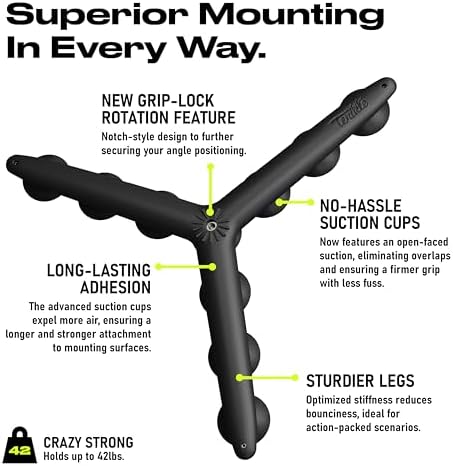 Superior Mounting In Every Way.

NEW GRIP-LOCK ROTATION FEATURE
Notch-style design to further securing your angle positioning.

NO-HASSLE SUCTION CUPS
Now features an open-faced suction, eliminating overlaps and ensuring a firmer grip with less fuss.

LONG-LASTING ADHESION
The advanced suction cups expel more air, ensuring a longer and stronger attachment to mounting surfaces.

STURDIER LEGS
Optimized stiffness reduces bounciness, ideal for action-packed scenarios.

42
CRAZY STRONG
Holds up to 42lbs.