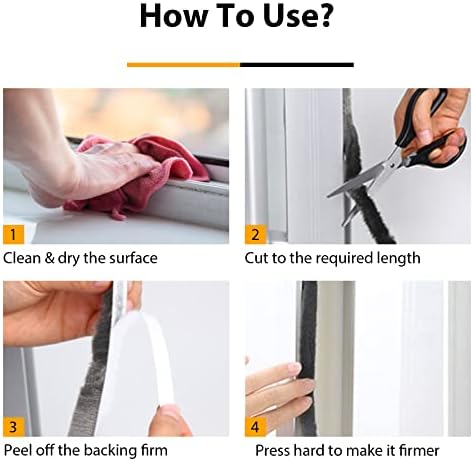 How To Use?

1
Clean & dry the surface

2
Cut to the required length

3
Peel off the backing firm

4
Press hard to make it firmer