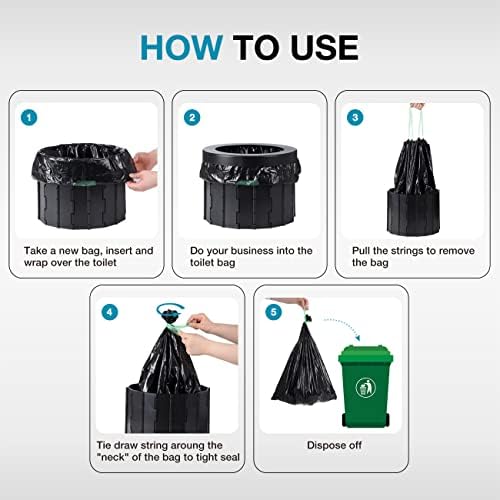 HOW TO USE

1
Take a new bag, insert and wrap over the toilet

2
Do your business into the toilet bag

3
Pull the strings to remove the bag

4
Tie draw string aroung the "neck" of the bag to tight seal

5
Dispose off