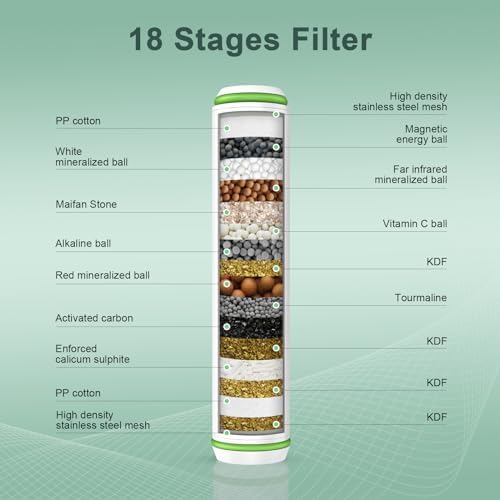 18 Stages Filter

PP cotton

White mineralized ball

Maifan Stone

Alkaline ball

Red mineralized ball

Activated carbon

Enforced calicum sulphite

PP cotton

High density stainless steel mesh

High density stainless steel mesh

Magnetic energy ball

Far infrared mineralized ball

Vitamin C ball

KDF

Tourmaline

KDF

KDF

KDF