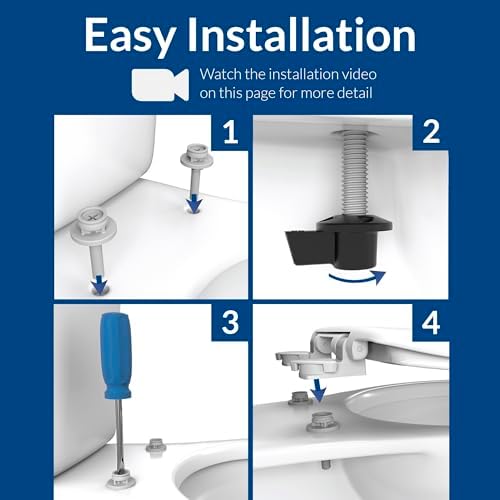 Easy Installation

Watch the installation video on this page for more detail

1

2

3

4