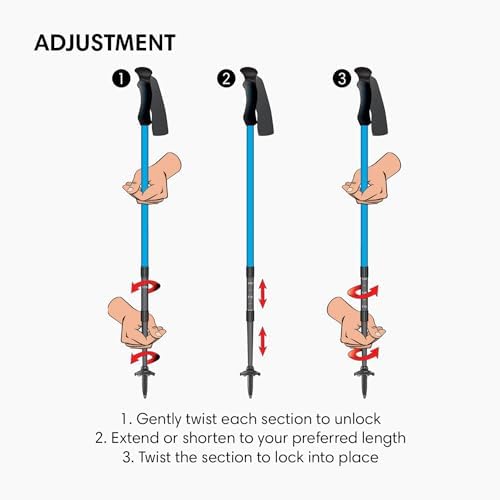 ADJUSTMENT

1

2

3

1. Gently twist each section to unlock
2. Extend or shorten to your preferred length
3. Twist the section to lock into place