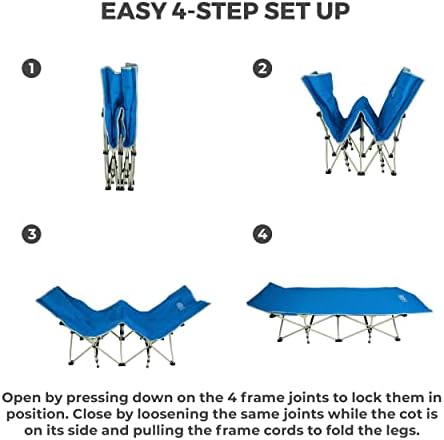 EASY 4-STEP SET UP

1

2

3

4

Open by pressing down on the 4 frame joints to lock them in position. Close by loosening the same joints while the cot is on its side and pulling the frame cords to fold the legs.