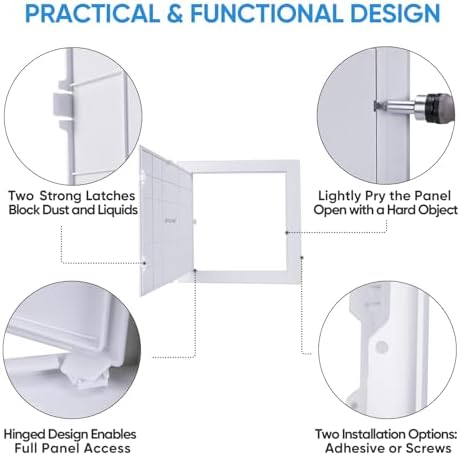 PRACTICAL & FUNCTIONAL DESIGN

Two Strong Latches Block Dust and Liquids

Lightly Pry the Panel Open with a Hard Object

Hinged Design Enables Full Panel Access

Two Installation Options: Adhesive or Screws