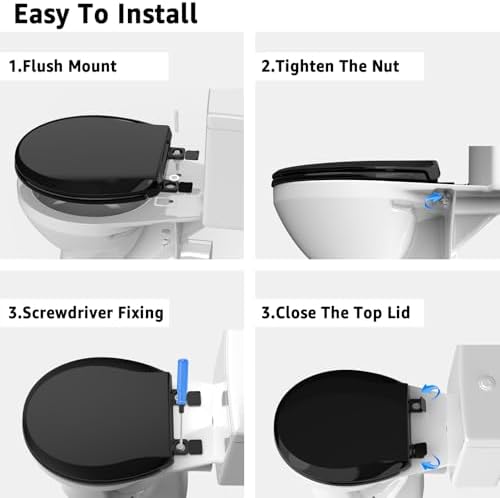 Easy To Install

1.Flush Mount

2.Tighten The Nut

3.Screwdriver Fixing

3.Close The Top Lid