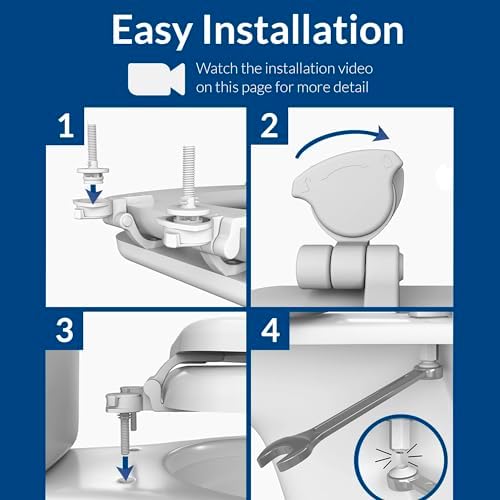 Easy Installation

Watch the installation video on this page for more detail

1

2

3

4