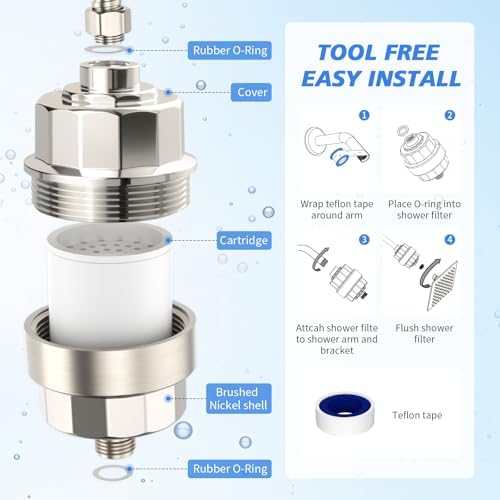 Rubber O-Ring

Cover

Cartridge

Brushed Nickel shell

Rubber O-Ring

TOOL FREE EASY INSTALL

1

Wrap teflon tape around arm

2

Place O-ring into shower filter

3

Attcah shower filte to shower arm and bracket

4

Flush shower filter

Teflon tape