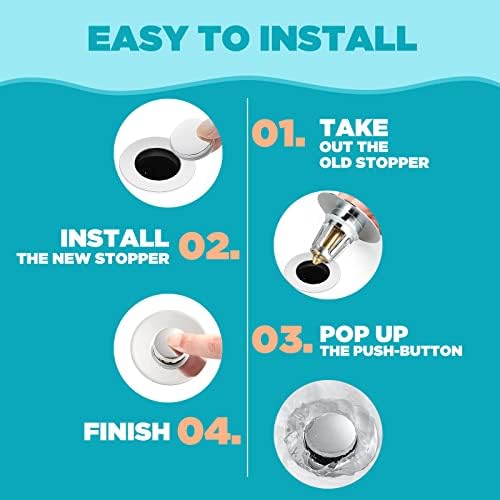 EASY TO INSTALL

01. TAKE OUT THE OLD STOPPER

INSTALL THE NEW STOPPER 02.

03. POP UP THE PUSH-BUTTON

FINISH 04.