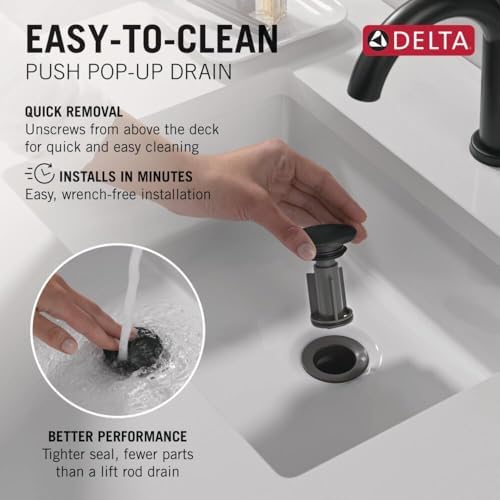 EASY-TO-CLEAN
PUSH POP-UP DRAIN

DELTA

QUICK REMOVAL
Unscrews from above the deck for quick and easy cleaning

INSTALLS IN MINUTES
Easy, wrench-free installation

BETTER PERFORMANCE
Tighter seal, fewer parts than a lift rod drain