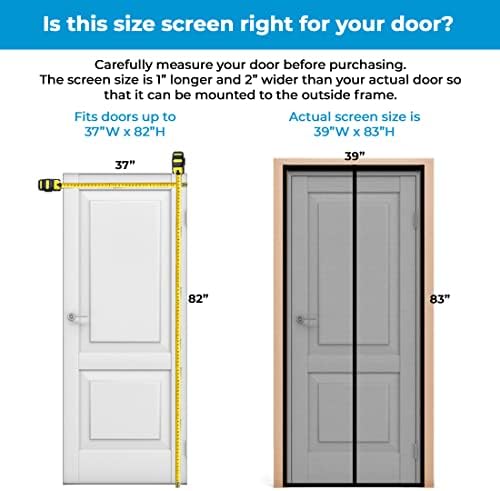 Is this size screen right for your door?

Carefully measure your door before purchasing. The screen size is 1" longer and 2" wider than your actual door so that it can be mounted to the outside frame.

Fits doors up to 37"W x 82"H

37"

82"

Actual screen size is 39"W x 83"H

39"

83"