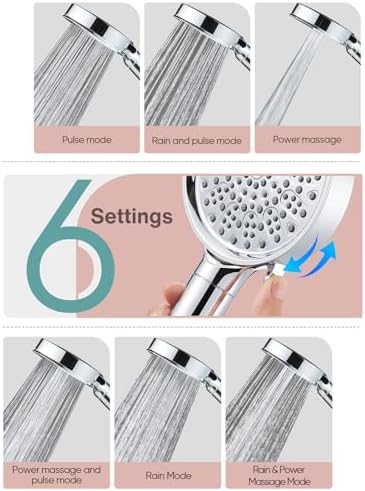 Pulse mode

Rain and pulse mode

Power massage

6 Settings

Power massage and pulse mode

Rain Mode

Rain & Power Massage Mode