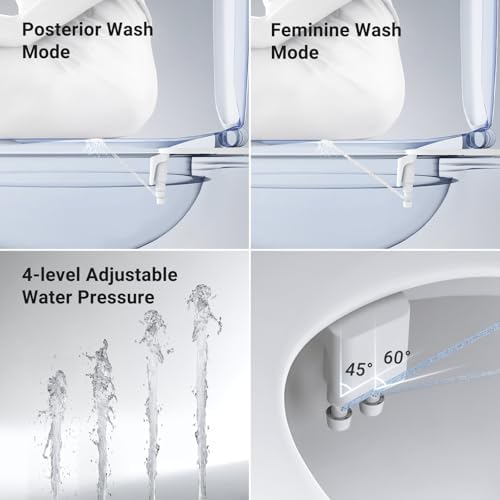 Posterior Wash Mode

Feminine Wash Mode

4-level Adjustable Water Pressure

45°

60°