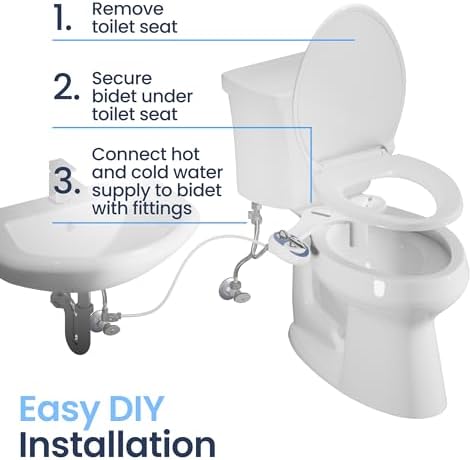 1. Remove toilet seat

2. Secure bidet under toilet seat

3. Connect hot and cold water supply to bidet with fittings

Easy DIY Installation