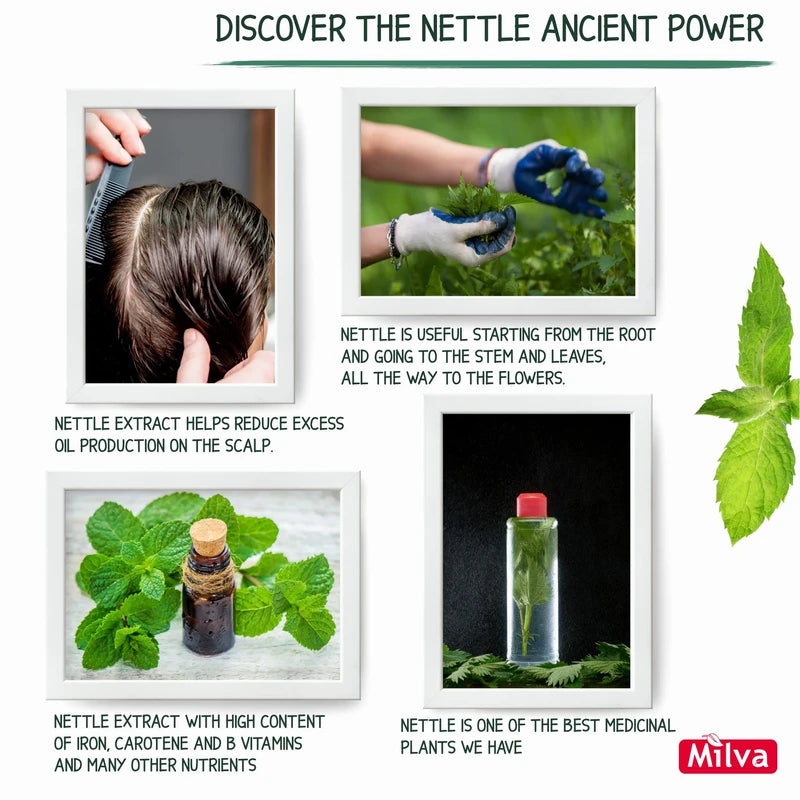 DISCOVER THE NETTLE ANCIENT POWER

NETTLE IS USEFUL STARTING FROM THE ROOT AND GOING TO THE STEM AND LEAVES, ALL THE WAY TO THE FLOWERS.

NETTLE EXTRACT HELPS REDUCE EXCESS OIL PRODUCTION ON THE SCALP.

NETTLE EXTRACT WITH HIGH CONTENT OF IRON, CAROTENE AND B VITAMINS AND MANY OTHER NUTRIENTS

NETTLE IS ONE OF THE BEST MEDICINAL PLANTS WE HAVE

Milva