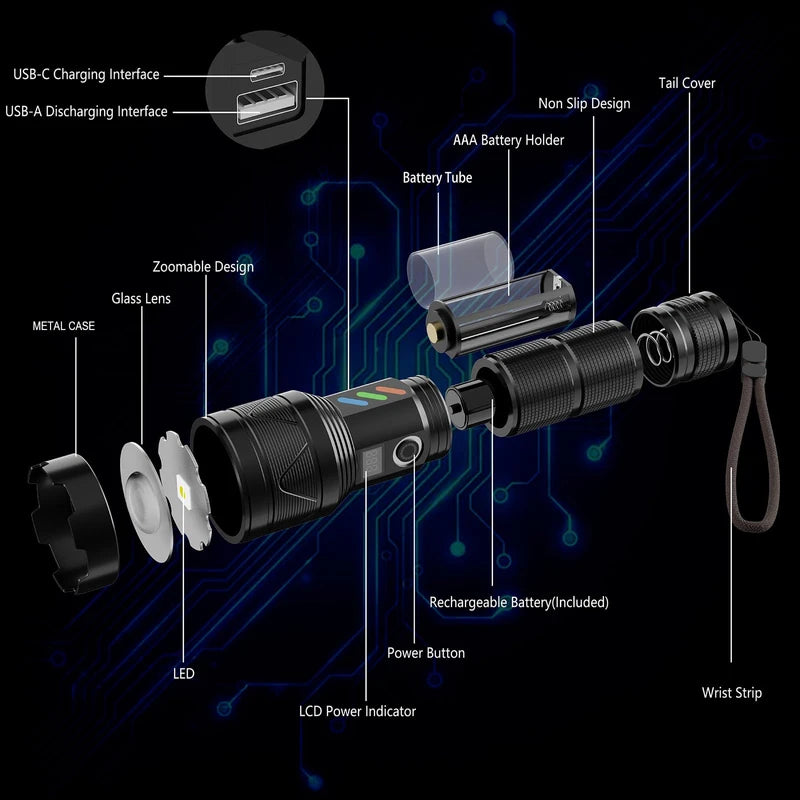 USB-C Charging Interface
USB-A Discharging Interface
Tail Cover
Non Slip Design
AAA Battery Holder
Battery Tube
Zoomable Design
Glass Lens
METAL CASE
Rechargeable Battery(Included)
Power Button
LED
Wrist Strip
LCD Power Indicator