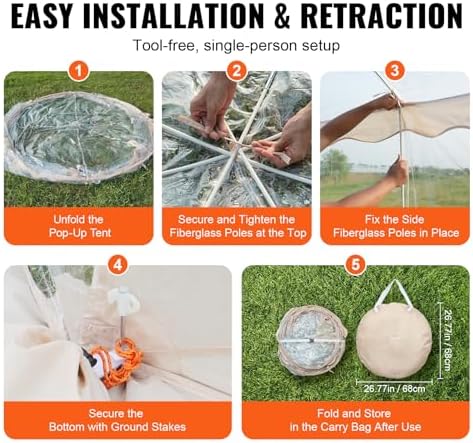 EASY INSTALLATION & RETRACTION

Tool-free, single-person setup

1
Unfold the Pop-Up Tent

2
Secure and Tighten the Fiberglass Poles at the Top

3
Fix the Side Fiberglass Poles in Place

4
Secure the Bottom with Ground Stakes

5
26.77in / 68cm
26.77in / 68cm
Fold and Store in the Carry Bag After Use