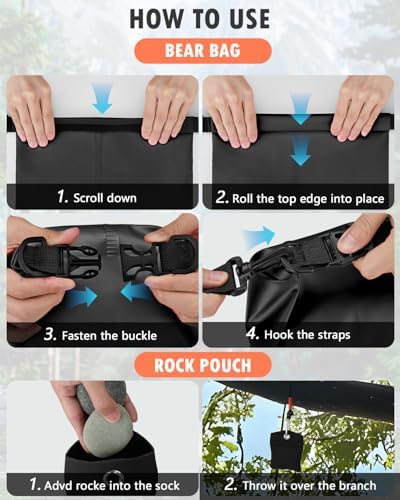 HOW TO USE

BEAR BAG

1. Scroll down

2. Roll the top edge into place

3. Fasten the buckle

4. Hook the straps

ROCK POUCH

1. Advd rocke into the sock

2. Throw it over the branch