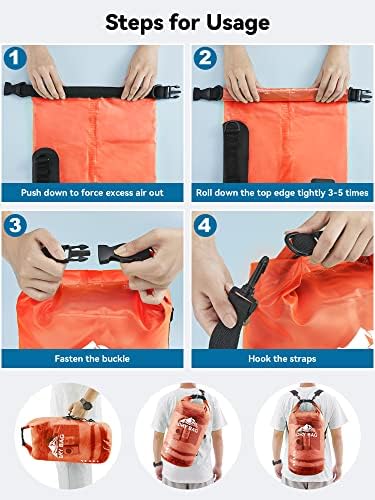 Steps for Usage

1

Push down to force excess air out

2

Roll down the top edge tightly 3-5 times

3

Fasten the buckle

4

Hook the straps

DRY BAG

DRY BAG

DRY BAG