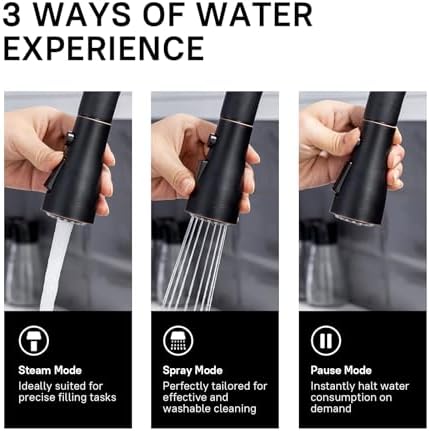 3 WAYS OF WATER EXPERIENCE

Steam Mode
Ideally suited for precise filling tasks

Spray Mode
Perfectly tailored for effective and washable cleaning

Pause Mode
Instantly halt water consumption on demand