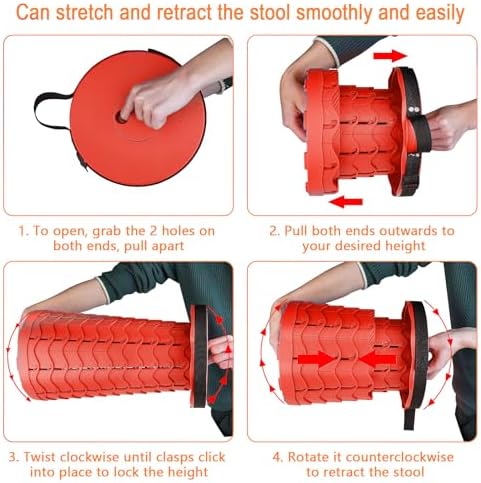 Can stretch and retract the stool smoothly and easily

1. To open, grab the 2 holes on both ends, pull apart

2. Pull both ends outwards to your desired height

3. Twist clockwise until clasps click into place to lock the height

4. Rotate it counterclockwise to retract the stool