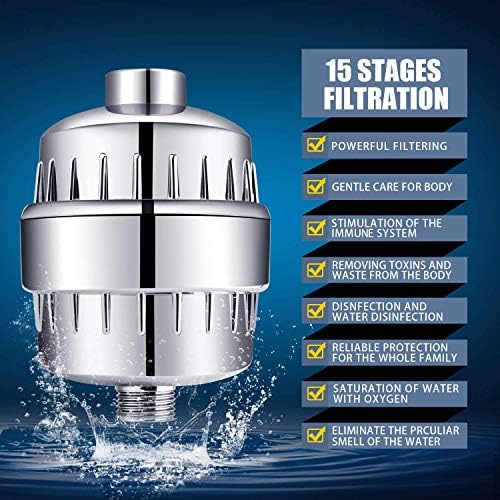 15 STAGES FILTRATION

POWERFUL FILTERING

GENTLE CARE FOR BODY

STIMULATION OF THE IMMUNE SYSTEM

REMOVING TOXINS AND WASTE FROM THE BODY

DISNFECTION AND WATER DISINFECTION

RELIABLE PROTECTION FOR THE WHOLE FAMILY

SATURATION OF WATER WITH OXYGEN

ELIMINATE THE PRCULIAR SMELL OF THE WATER