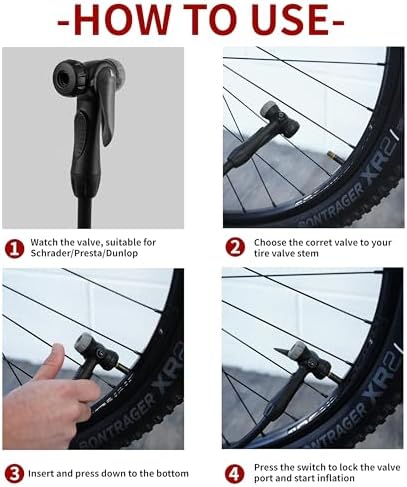 -HOW TO USE-

BONTRAGER XR2

1 Watch the valve, suitable for Schrader/Presta/Dunlop

2 Choose the corret valve to your tire valve stem

BONTRAGER XR2

BONTRAGER XR2

3 Insert and press down to the bottom

4 Press the switch to lock the valve port and start inflation