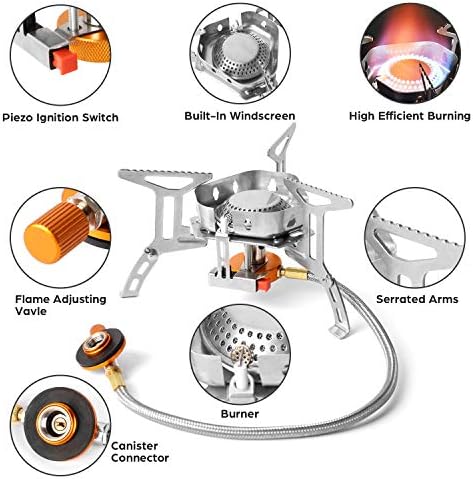 Piezo Ignition Switch

Built-In Windscreen

High Efficient Burning

Flame Adjusting Vavle

Serrated Arms

Burner

Canister Connector