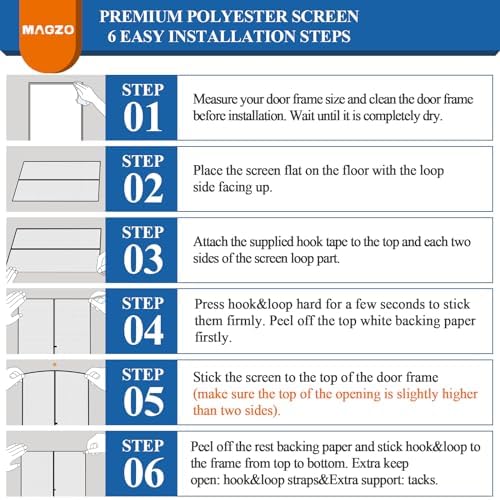 MAGZO

PREMIUM POLYESTER SCREEN
6 EASY INSTALLATION STEPS

STEP 01
Measure your door frame size and clean the door frame before installation. Wait until it is completely dry.

STEP 02
Place the screen flat on the floor with the loop side facing up.

STEP 03
Attach the supplied hook tape to the top and each two sides of the screen loop part.

STEP 04
Press hook&loop hard for a few seconds to stick them firmly. Peel off the top white backing paper firstly.

STEP 05
Stick the screen to the top of the door frame (make sure the top of the opening is slightly higher than two sides).

STEP 06
Peel off the rest backing paper and stick hook&loop to the frame from top to bottom. Extra keep open: hook&loop straps&Extra support: tacks.