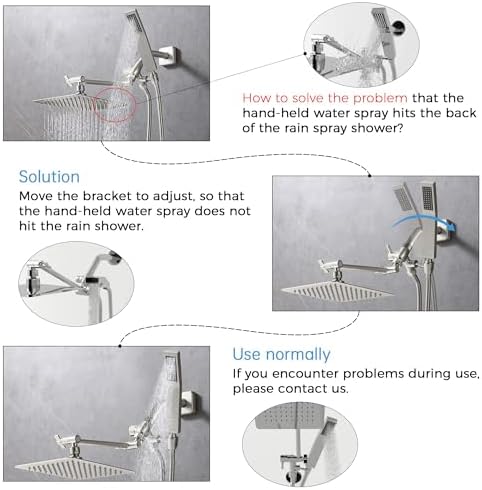 How to solve the problem that the hand-held water spray hits the back of the rain spray shower?

Solution
Move the bracket to adjust, so that the hand-held water spray does not hit the rain shower.

Use normally
If you encounter problems during use, please contact us.