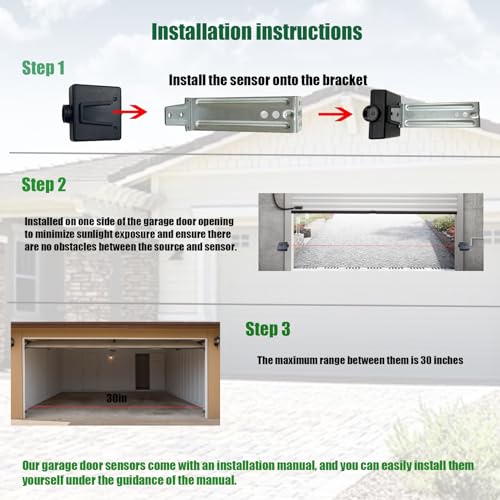 Installation instructions

Step 1

Install the sensor onto the bracket

Step 2

Installed on one side of the garage door opening to minimize sunlight exposure and ensure there are no obstacles between the source and sensor.

Step 3

The maximum range between them is 30 inches

30in

Our garage door sensors come with an installation manual, and you can easily install them yourself under the guidance of the manual.