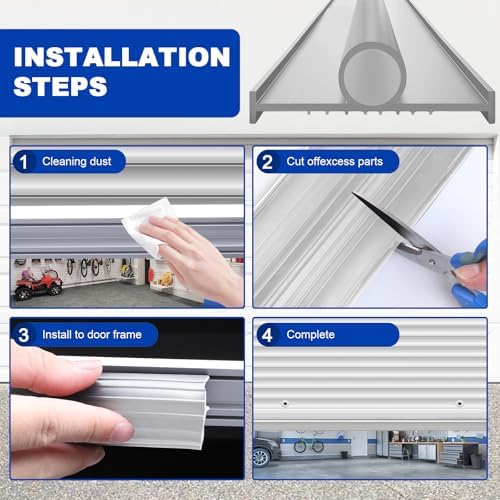 INSTALLATION STEPS

1 Cleaning dust

2 Cut offexcess parts

3 Install to door frame

4 Complete