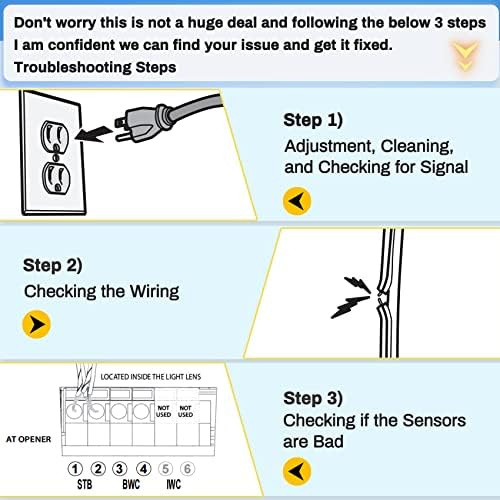 Don't worry this is not a huge deal and following the below 3 steps I am confident we can find your issue and get it fixed.
Troubleshooting Steps

Step 1)
Adjustment, Cleaning, and Checking for Signal

Step 2)
Checking the Wiring

LOCATED INSIDE THE LIGHT LENS
NOT USED
NOT USED
AT OPENER
① ② ③ ④ ⑤ ⑥
STB BWC IWC

Step 3)
Checking if the Sensors are Bad