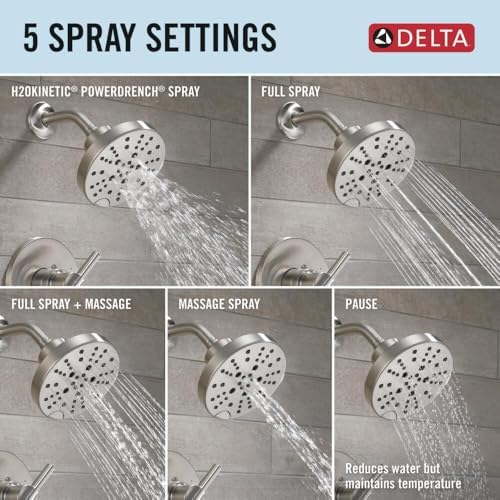 5 SPRAY SETTINGS

DELTA

H2OKINETIC® POWERDRENCH® SPRAY

FULL SPRAY

FULL SPRAY + MASSAGE

MASSAGE SPRAY

PAUSE

Reduces water but maintains temperature