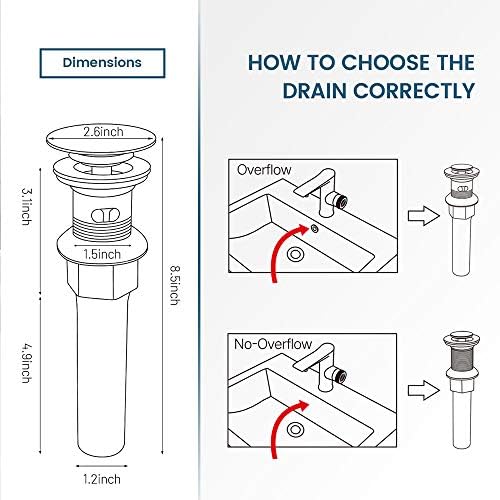 Dimensions

2.6inch

3.1inch

1.5inch

8.5inch

4.9inch

1.2inch

HOW TO CHOOSE THE DRAIN CORRECTLY

Overflow

No-Overflow