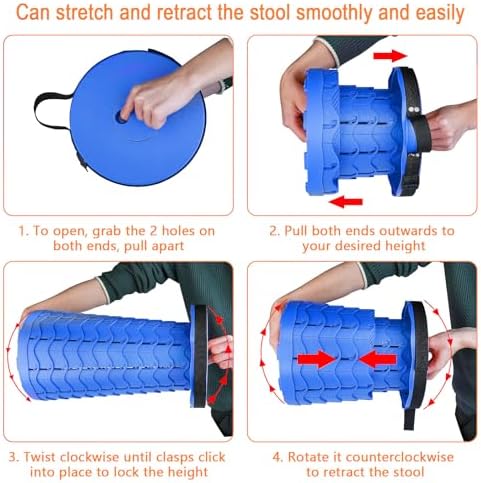 Can stretch and retract the stool smoothly and easily

1. To open, grab the 2 holes on both ends, pull apart

2. Pull both ends outwards to your desired height

3. Twist clockwise until clasps click into place to lock the height

4. Rotate it counterclockwise to retract the stool