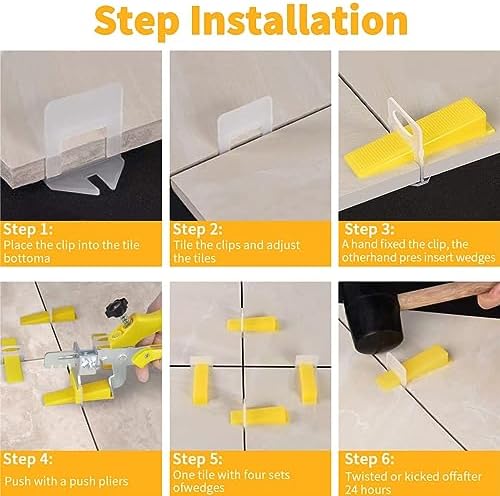 Step Installation

Step 1:
Place the clip into the tile bottoma

Step 2:
Tile the clips and adjust the tiles

Step 3:
A hand fixed the clip, the otherhand pres insert wedges

Step 4:
Push with a push pliers

Step 5:
One tile with four sets ofwedges

Step 6:
Twisted or kicked offafter 24 hours